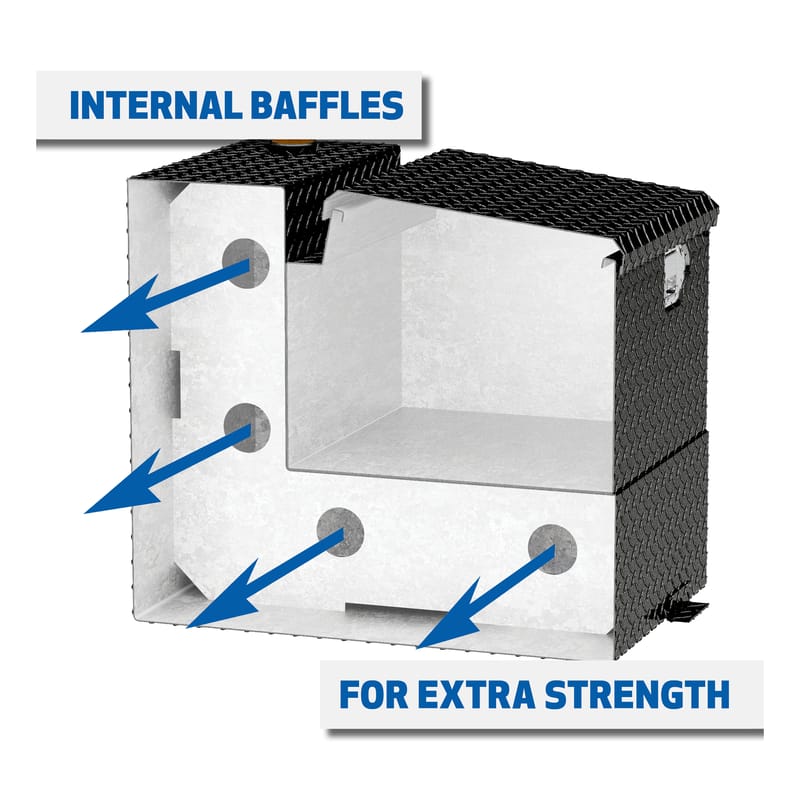 INTERNAL BAFFLES

FOR EXTRA STRENGTH