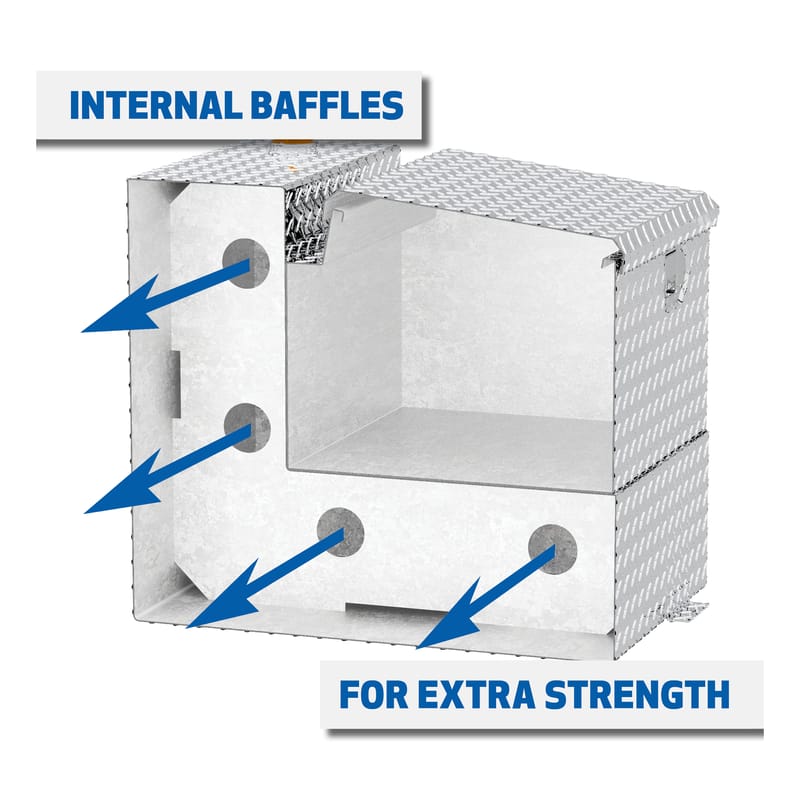 INTERNAL BAFFLES

FOR EXTRA STRENGTH