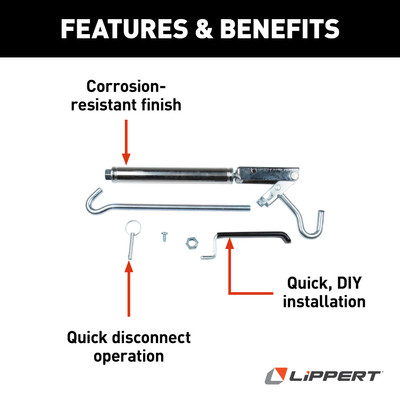 FEATURES & BENEFITS

Corrosion-resistant finish

Quick, DIY installation

Quick disconnect operation

LIPPERT