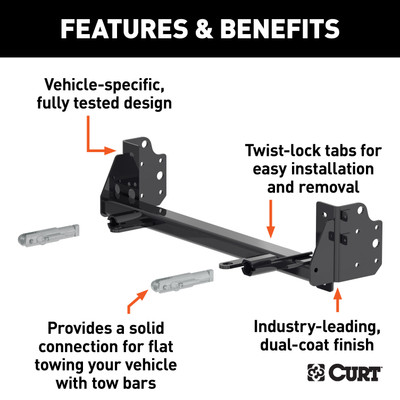 FEATURES & BENEFITS

Vehicle-specific, fully tested design

Twist-lock tabs for easy installation and removal

Provides a solid connection for flat towing your vehicle with tow bars

Industry-leading, dual-coat finish

CURT