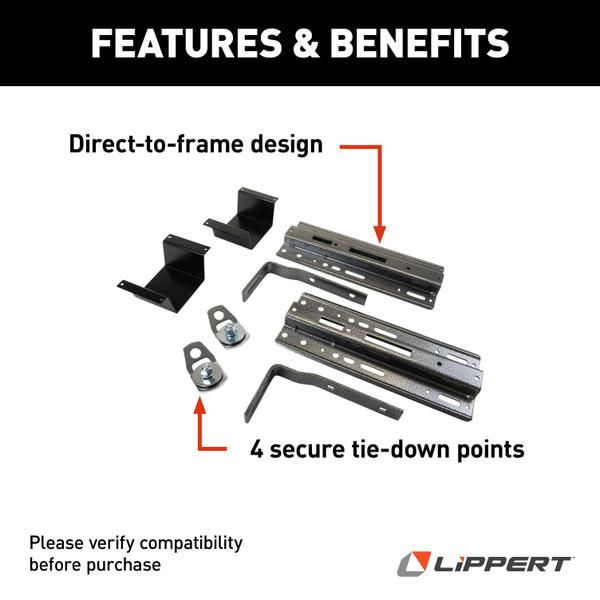 FEATURES & BENEFITS

Direct-to-frame design

4 secure tie-down points

Please verify compatibility before purchase

LIPPERT