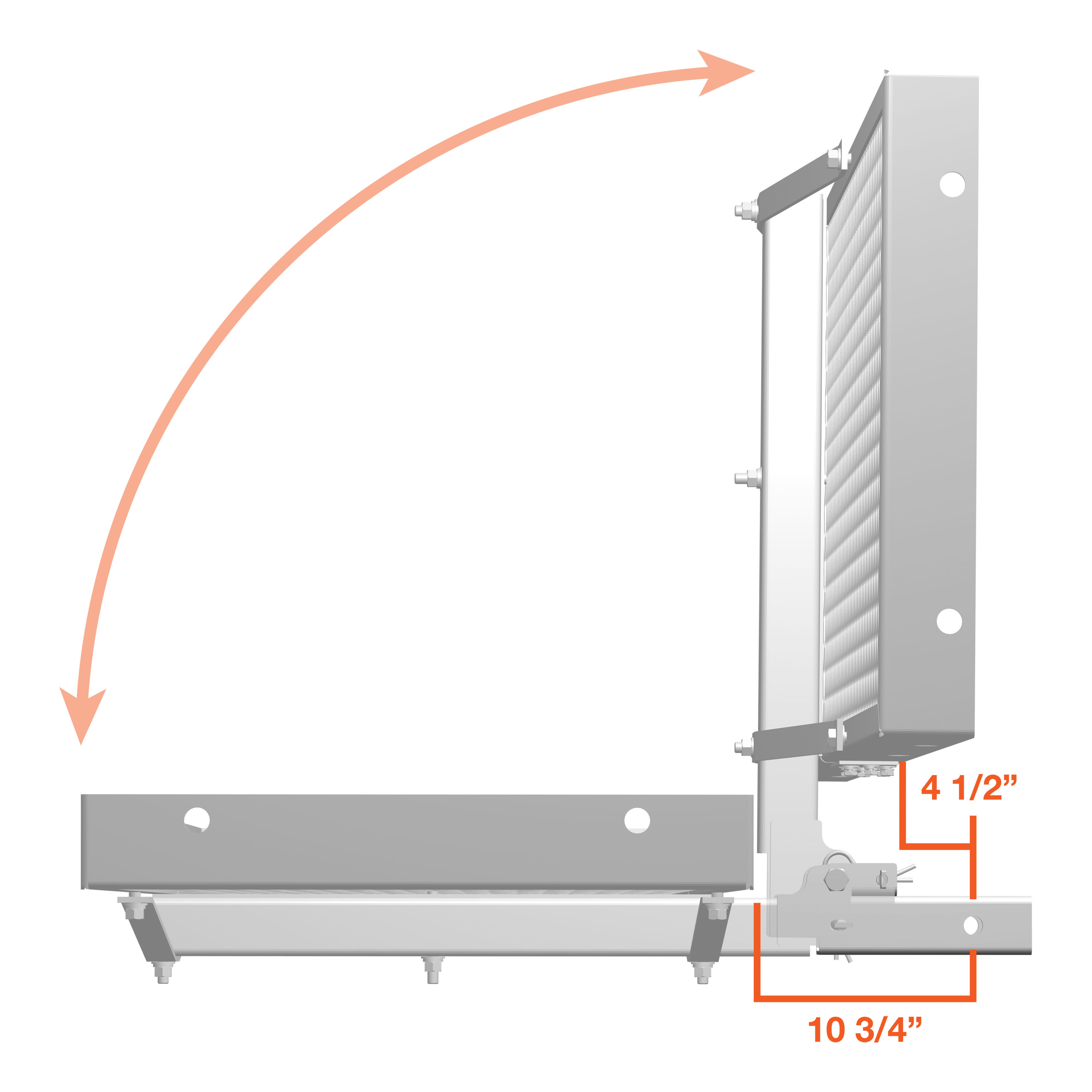 4 1/2”

10 3/4”