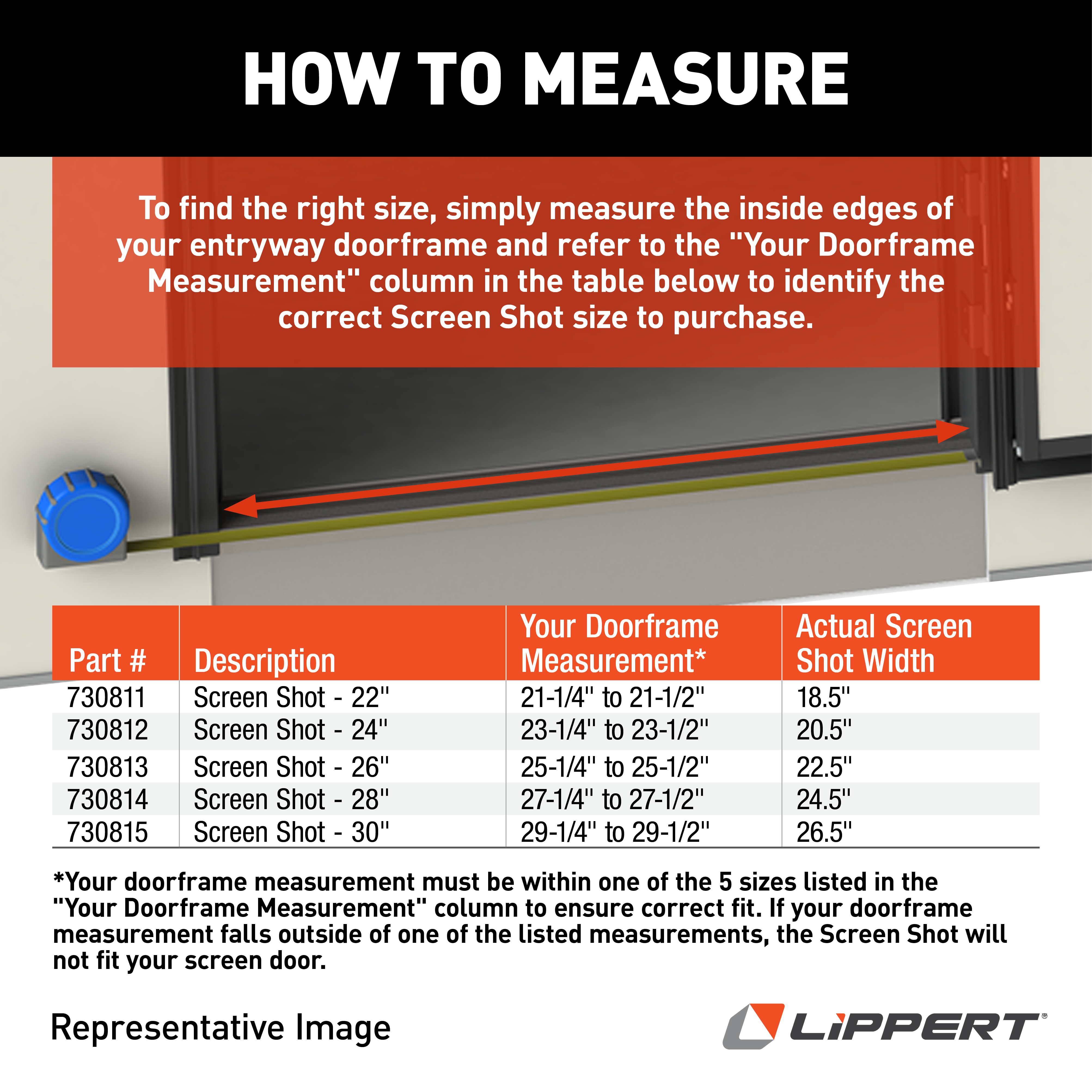 HOW TO MEASURE

To find the right size, simply measure the inside edges of your entryway doorframe and refer to the "Your Doorframe Measurement" column in the table below to identify the correct Screen Shot size to purchase.

| Part # | Description | Your Doorframe Measurement* | Actual Screen Shot Width |
|---|---|---|---|
| 730811 | Screen Shot - 22" | 21-1/4" to 21-1/2" | 18.5" |
| 730812 | Screen Shot - 24" | 23-1/4" to 23-1/2" | 20.5" |
| 730813 | Screen Shot - 26" | 25-1/4" to 25-1/2" | 22.5" |
| 730814 | Screen Shot - 28" | 27-1/4" to 27-1/2" | 24.5" |
| 730815 | Screen Shot - 30" | 29-1/4" to 29-1/2" | 26.5" |

*Your doorframe measurement must be within one of the 5 sizes listed in the "Your Doorframe Measurement" column to ensure correct fit. If your doorframe measurement falls outside of one of the listed measurements, the Screen Shot will not fit your screen door.

Representative Image

LIPPERT®