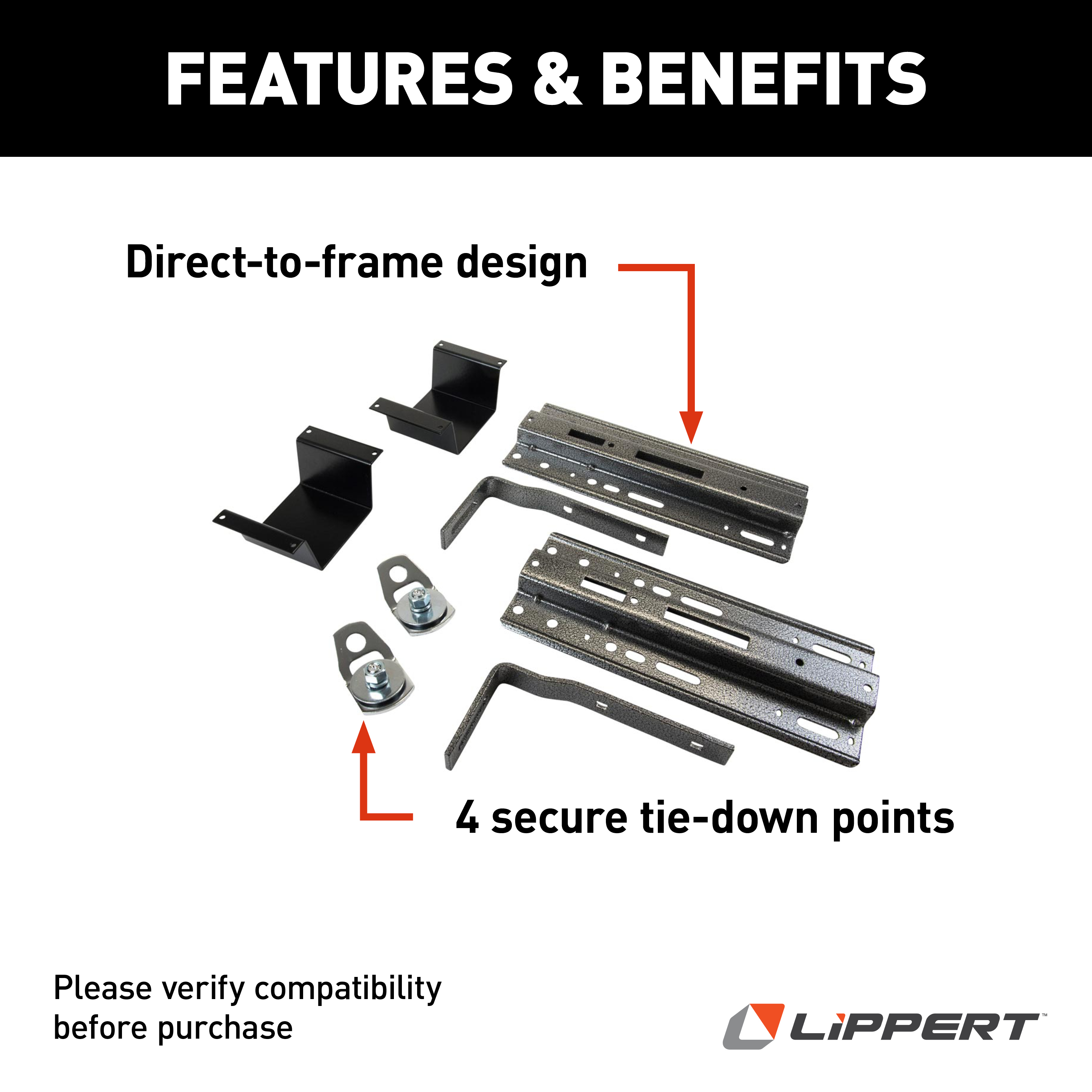 FEATURES & BENEFITS

Direct-to-frame design

4 secure tie-down points

Please verify compatibility before purchase

LIPPERT™